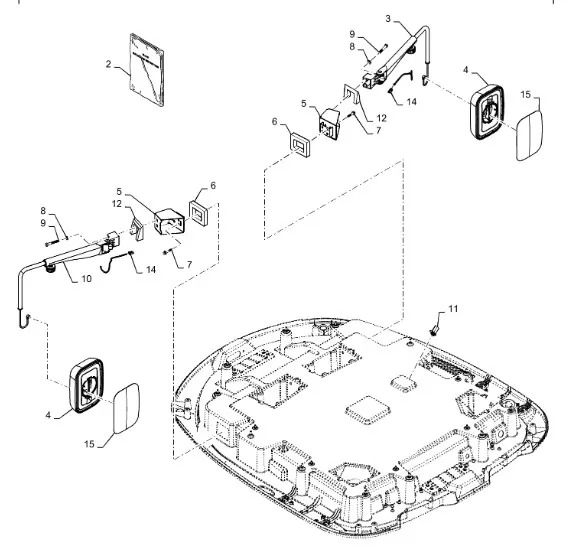 2
3
9
8
4
15
14
5
12
7
6
5
6
12
8
9
7
14
10
11
4
15