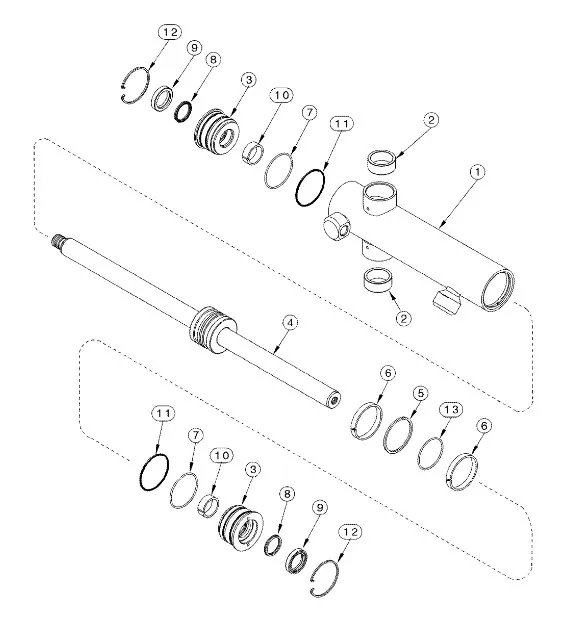 12
9
8
3
10
7
11
2
1
2
4
6
5
13
6
11
7
10
3
8
9
12