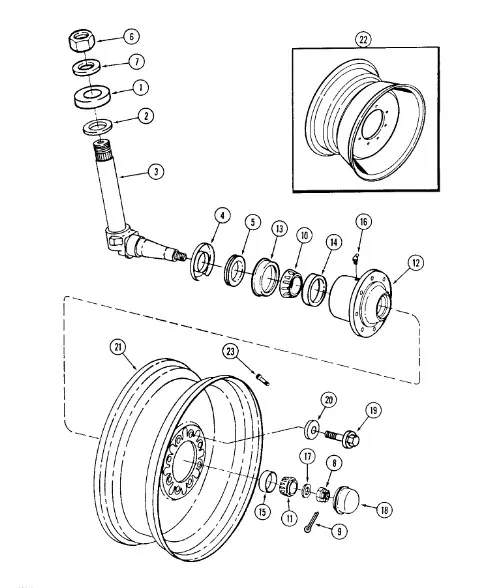 6
7
1
2
3
22
4
5
13
10
14
16
12
21
23
20
19
17
8
15
11
18
9